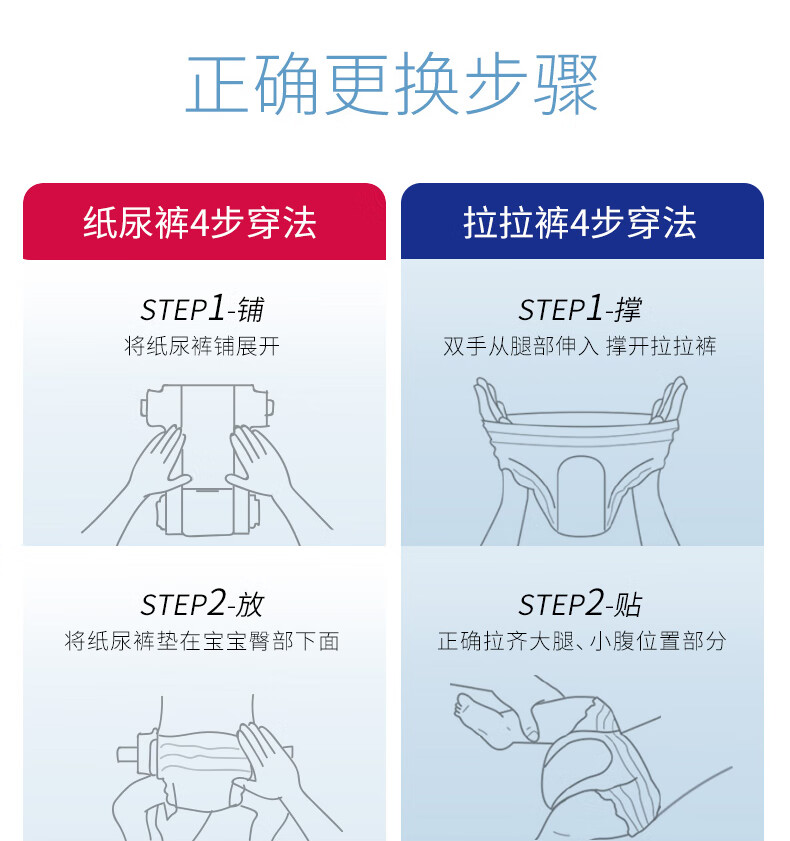 正确更换步骤

纸尿裤4步穿法

STEP1-铺
将纸尿裤铺展开

STEP2-放
将纸尿裤垫在宝宝臀部下面

拉拉裤4步穿法

STEP1-撑
双手从腿部伸入 撑开拉拉裤

STEP2-贴
正确拉齐大腿、小腹位置部分