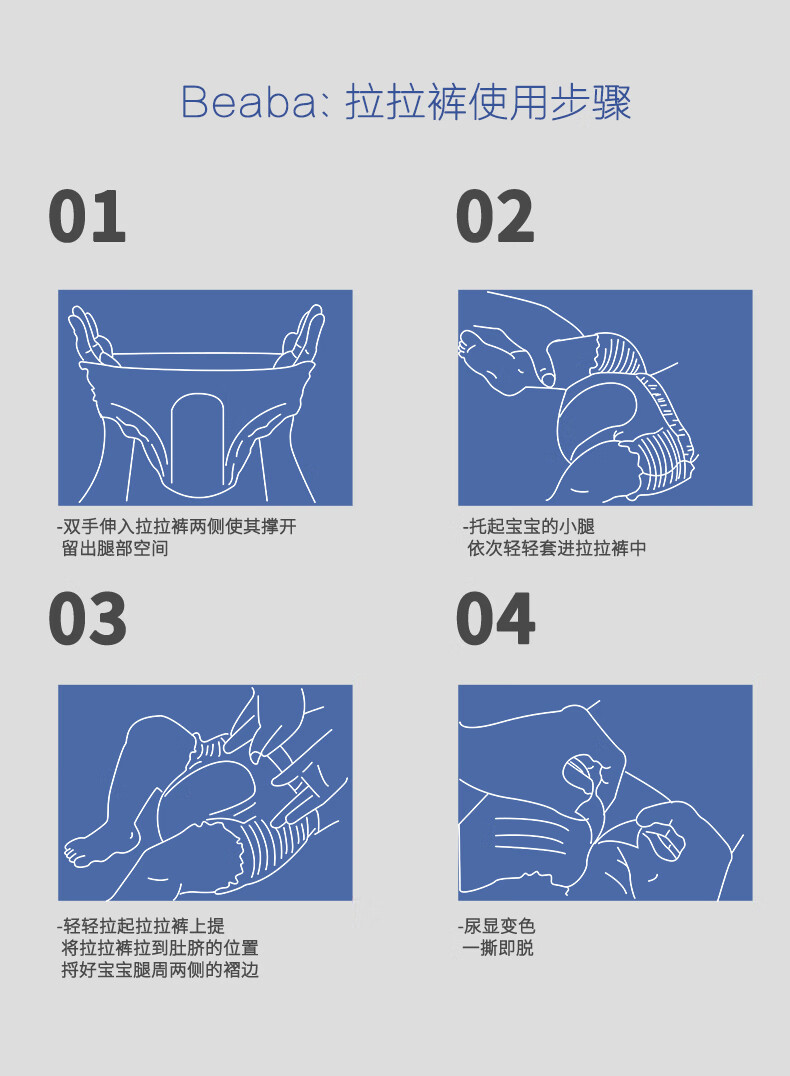 Beaba: 拉拉裤使用步骤

01

-双手伸入拉拉裤两侧使其撑开
留出腿部空间

02

-托起宝宝的小腿
依次轻轻套进拉拉裤中

03

-轻轻拉起拉拉裤上提
将拉拉裤拉到肚脐的位置
捋好宝宝腿周两侧的褶边

04

-尿显变色
一撕即脱