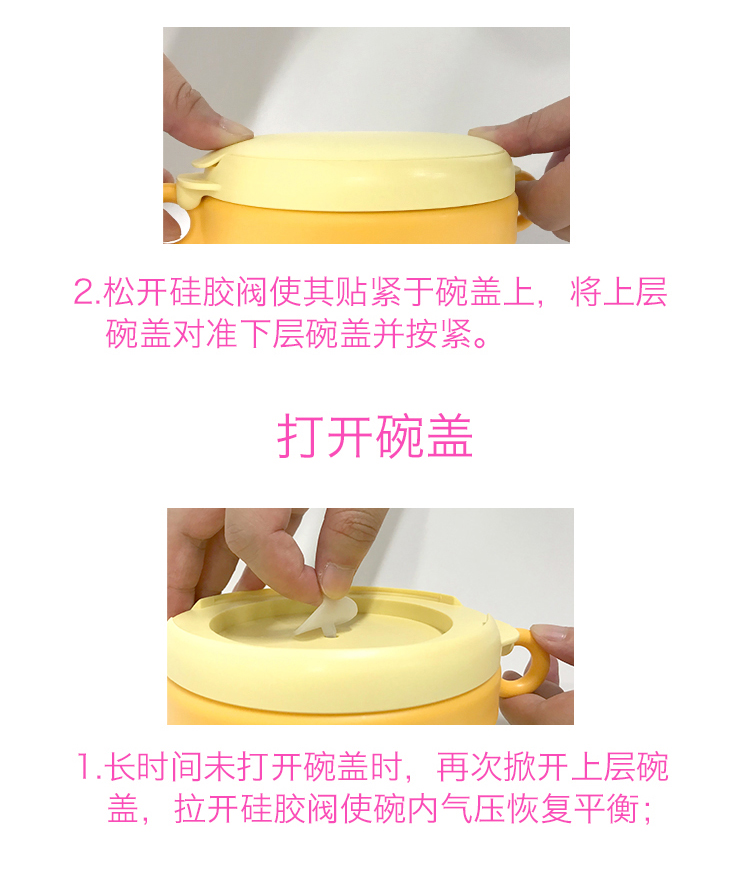 2.松开硅胶阀使其贴紧于碗盖上，将上层碗盖对准下层碗盖并按紧。

打开碗盖

1.长时间未打开碗盖时，再次掀开上层碗盖，拉开硅胶阀使碗内气压恢复平衡；