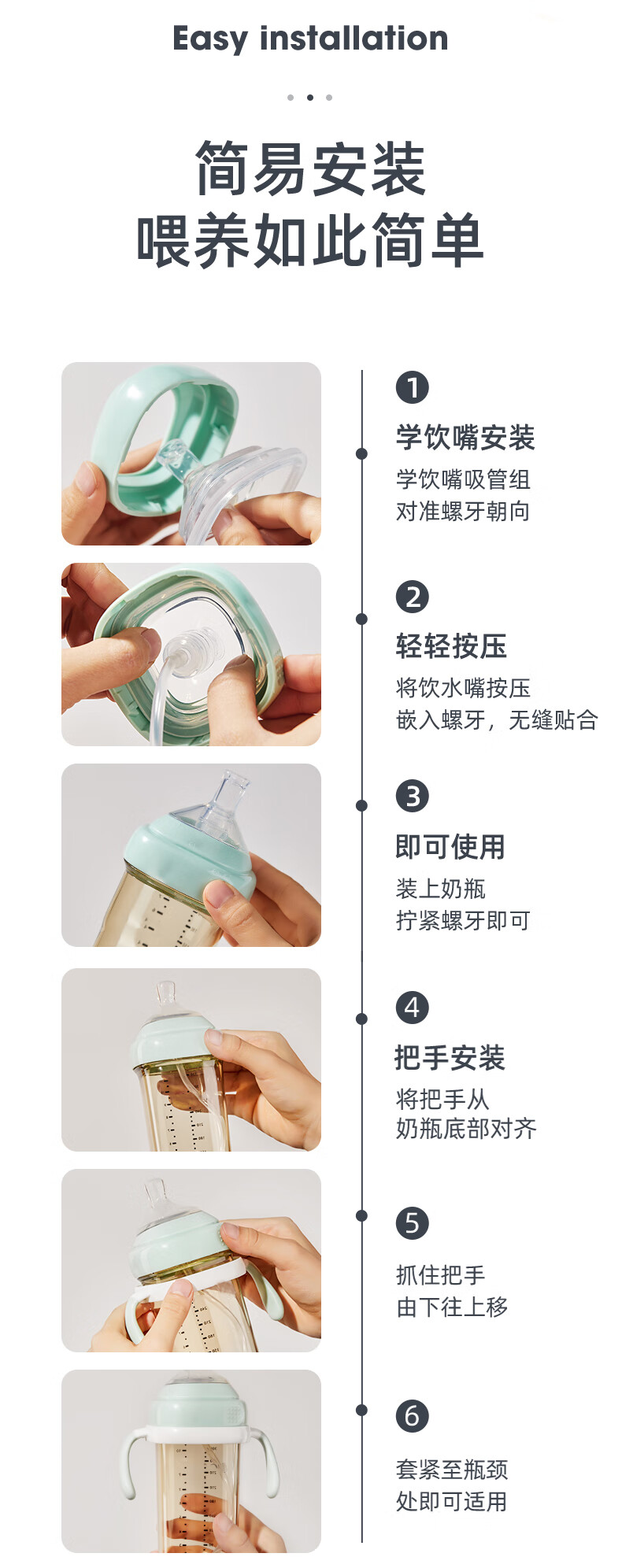 Easy installation

简易安装
喂养如此简单

1
学饮嘴安装
学饮嘴吸管组
对准螺牙朝向

2
轻轻按压
将饮水嘴按压
嵌入螺牙，无缝贴合

3
即可使用
装上奶瓶
拧紧螺牙即可

4
把手安装
将把手从
奶瓶底部对齐

5
抓住把手
由下往上移

6
套紧至瓶颈
处即可适用