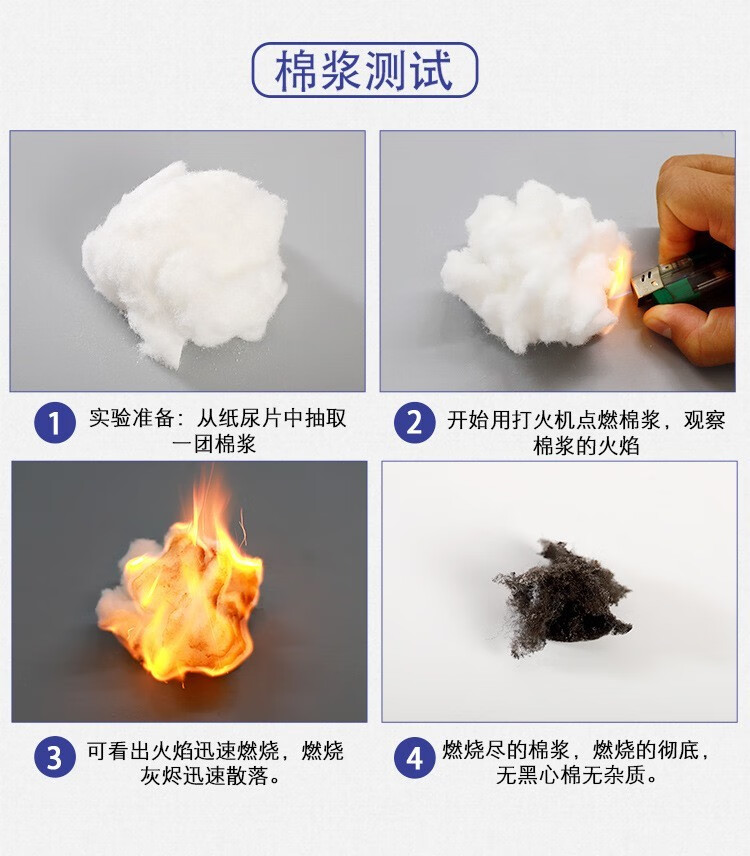 棉浆测试

1 实验准备：从纸尿片中抽取一团棉浆

2 开始用打火机点燃棉浆，观察棉浆的火焰

3 可看出火焰迅速燃烧，燃烧灰烬迅速散落。

4 燃烧尽的棉浆，燃烧的彻底，无黑心棉无杂质。