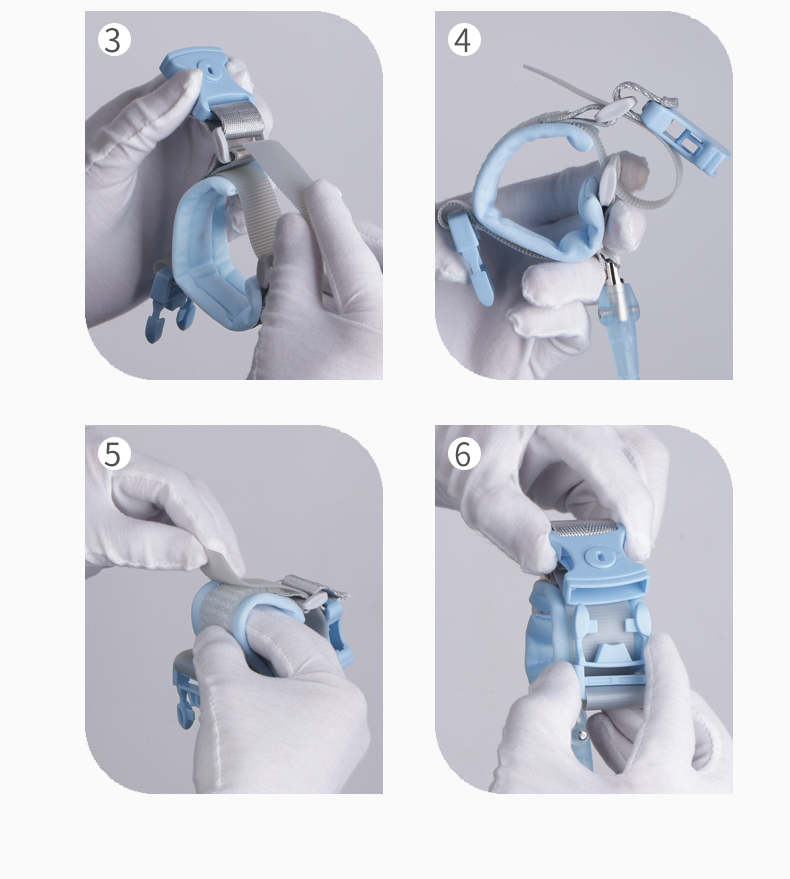 3

4

5

6