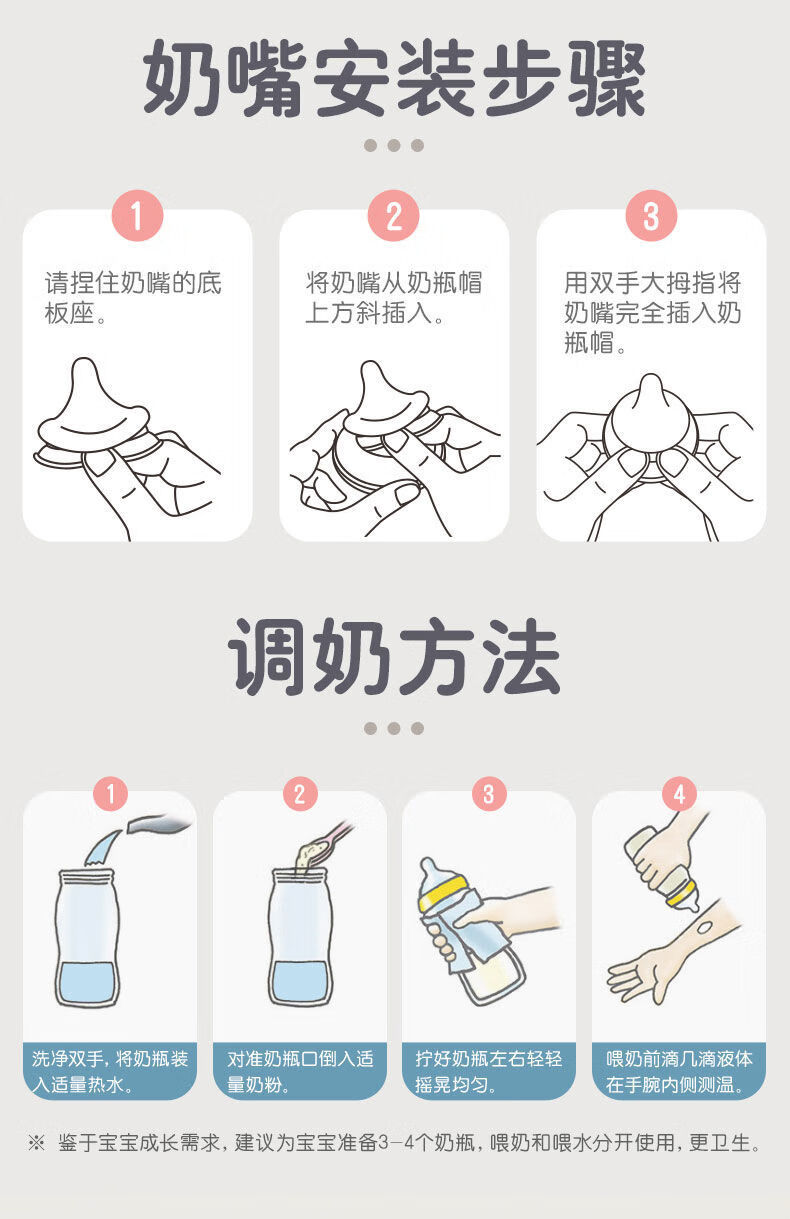 奶嘴安装步骤

1
请捏住奶嘴的底板座。

2
将奶嘴从奶瓶帽上方斜插入。

3
用双手大拇指将奶嘴完全插入奶瓶帽。

调奶方法

1
洗净双手，将奶瓶装入适量热水。

2
对准奶瓶口倒入适量奶粉。

3
拧好奶瓶左右轻轻摇晃均匀。

4
喂奶前滴几滴液体在手腕内侧测温。

※ 鉴于宝宝成长需求，建议为宝宝准备3-4个奶瓶，喂奶和喂水分开使用，更卫生。