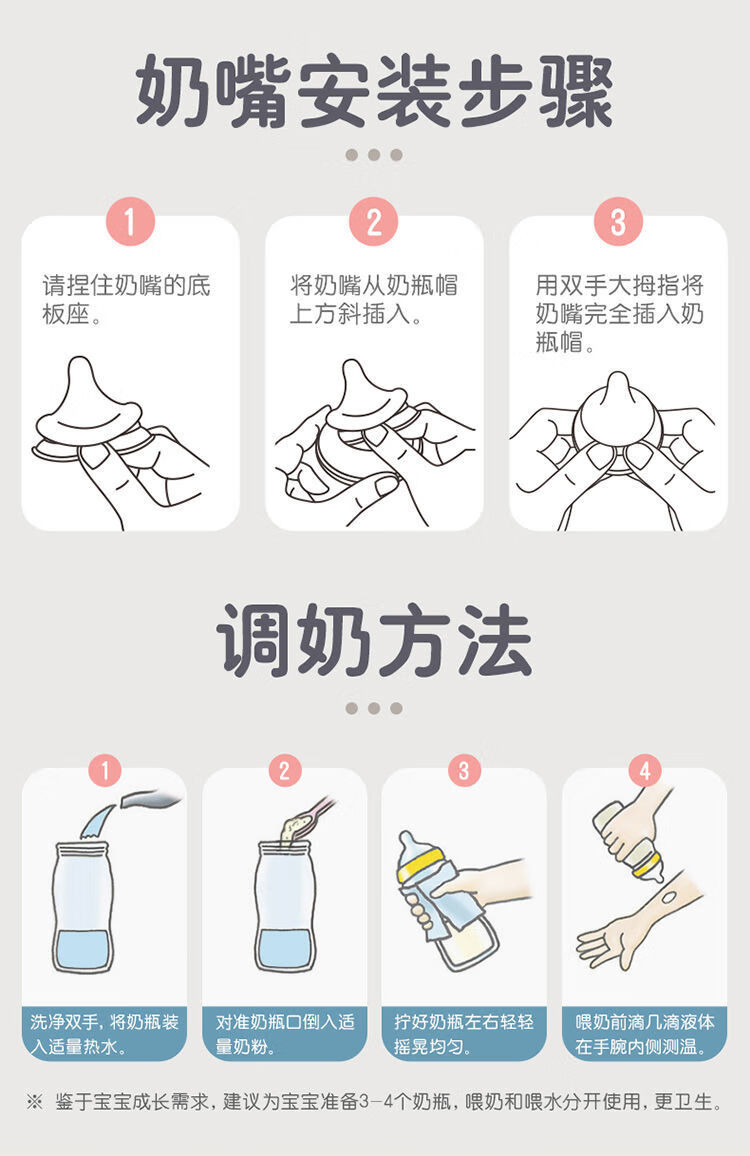 奶嘴安装步骤

1
请捏住奶嘴的底板座。

2
将奶嘴从奶瓶帽上方斜插入。

3
用双手大拇指将奶嘴完全插入奶瓶帽。

调奶方法

1
洗净双手，将奶瓶装入适量热水。

2
对准奶瓶口倒入适量奶粉。

3
拧好奶瓶左右轻轻摇晃均匀。

4
喂奶前滴几滴液体在手腕内侧测温。

※ 鉴于宝宝成长需求，建议为宝宝准备3-4个奶瓶，喂奶和喂水分开使用，更卫生。