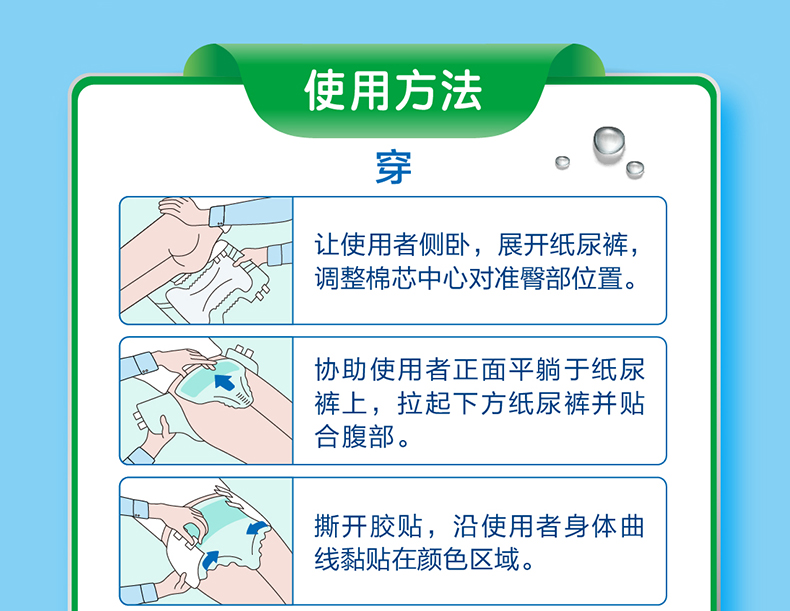 使用方法

穿

让使用者侧卧，展开纸尿裤，调整棉芯中心对准臀部位置。

协助使用者正面平躺于纸尿裤上，拉起下方纸尿裤并贴合腹部。

撕开胶贴，沿使用者身体曲线黏贴在颜色区域。