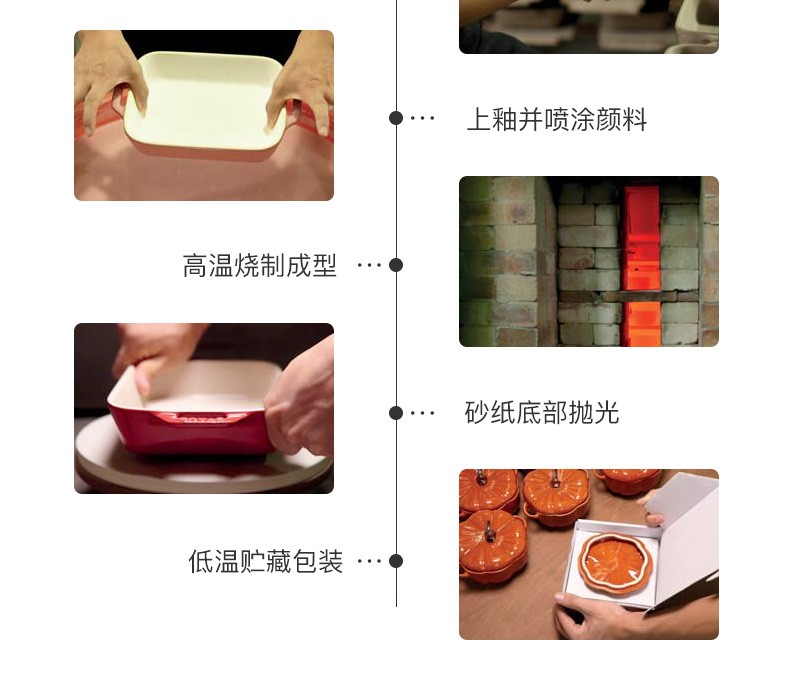 上釉并喷涂颜料

高温烧制成型

砂纸底部抛光

低温贮藏包装