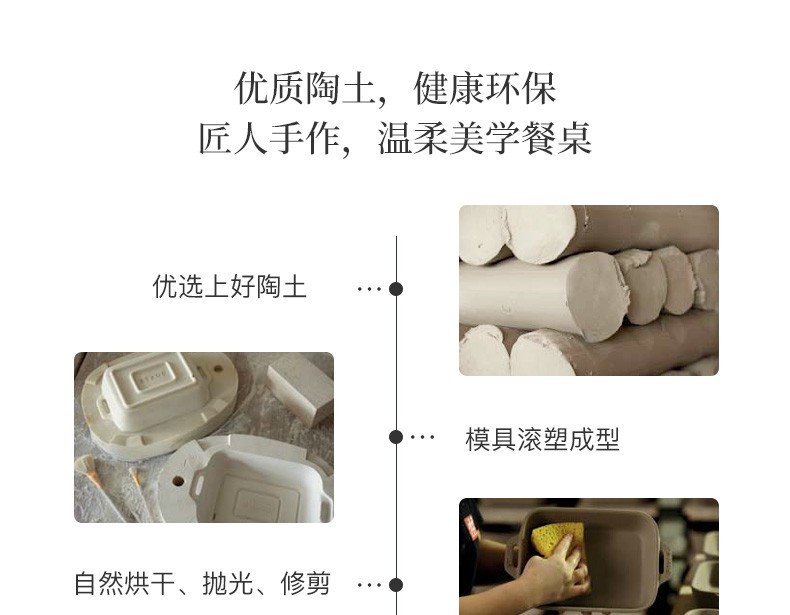 优质陶土，健康环保
匠人手作，温柔美学餐桌

优选上好陶土 …

… 模具滚塑成型

自然烘干、抛光、修剪 …