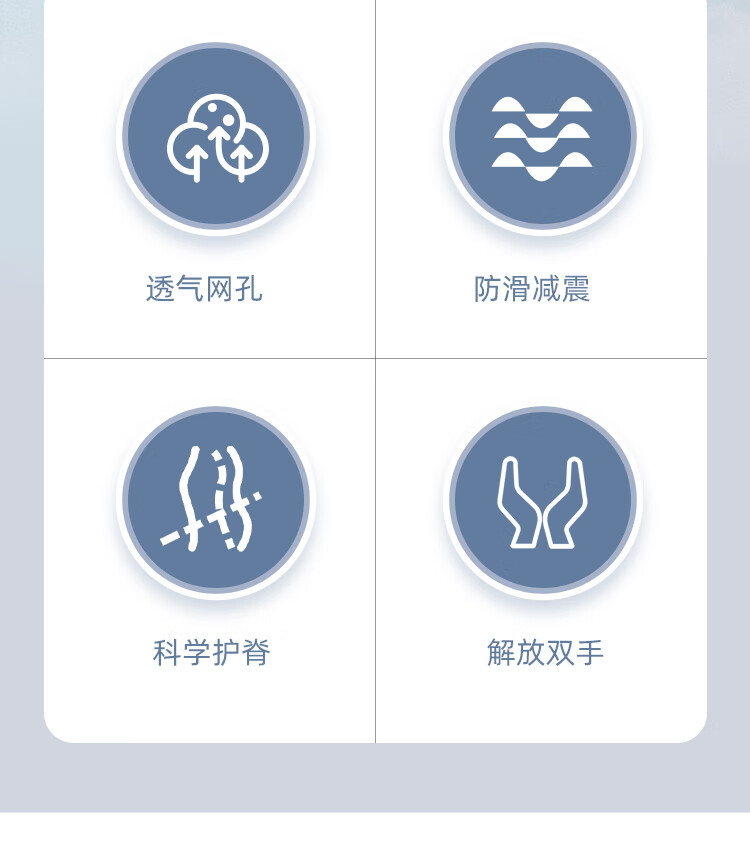 透气网孔

防滑减震

科学护脊

解放双手