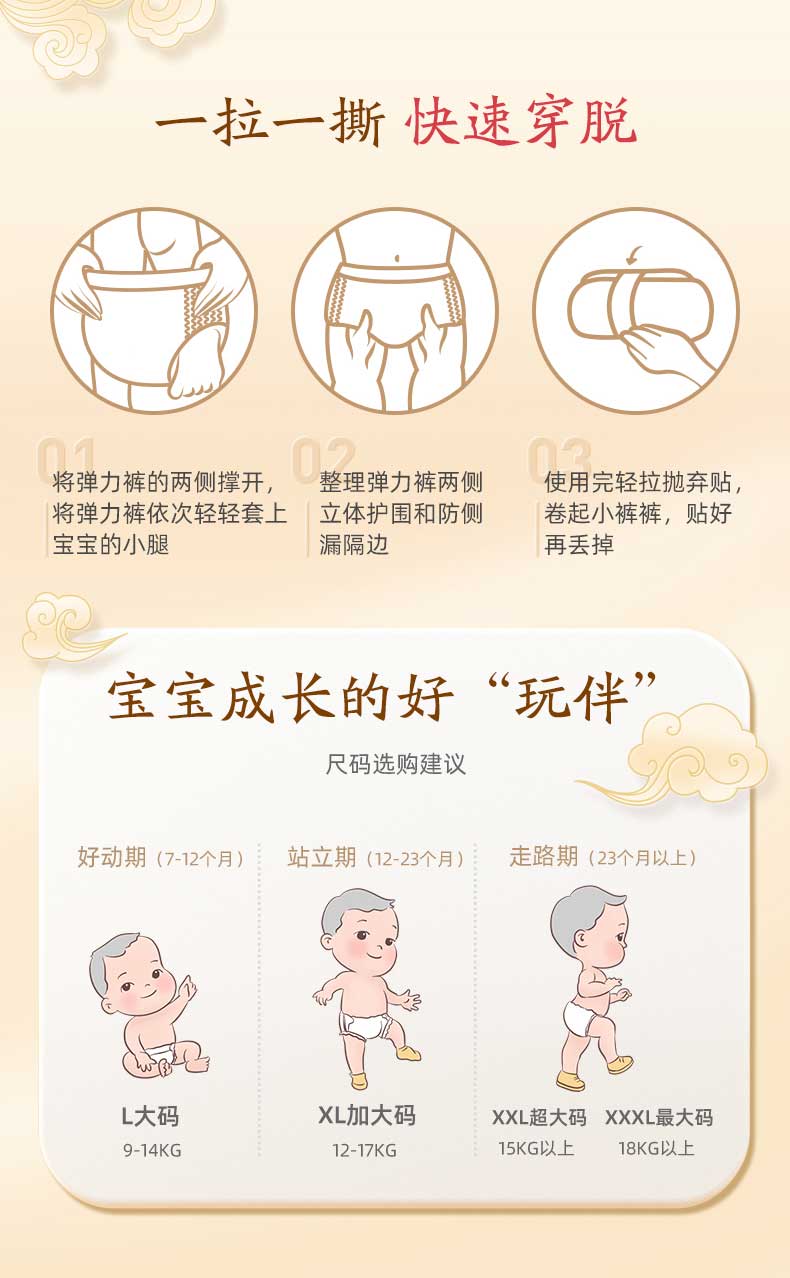 一拉一撕 快速穿脱

01
将弹力裤的两侧撑开，将弹力裤依次轻轻套上宝宝的小腿

02
整理弹力裤两侧立体护围和防侧漏隔边

03
使用完轻拉抛弃贴，卷起小裤裤，贴好再丢掉

宝宝成长的好“玩伴”

尺码选购建议

好动期（7-12个月）
L大码
9-14KG

站立期（12-23个月）
XL加大码
12-17KG

走路期（23个月以上）
XXL超大码
15KG以上
XXXL最大码
18KG以上