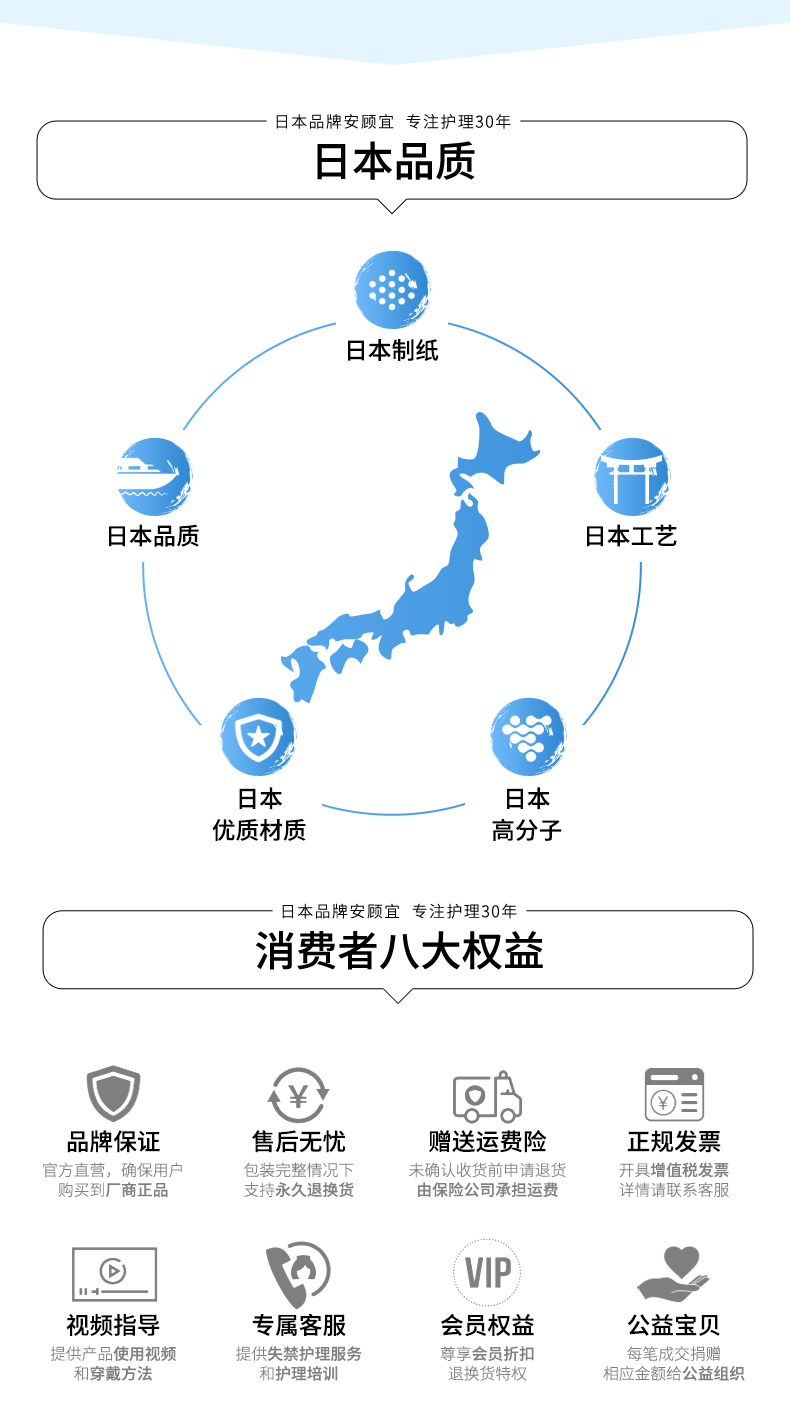 日本品牌安顾宜 专注护理30年

日本品质

日本制纸

日本品质

日本工艺

日本
优质材质

日本
高分子

日本品牌安顾宜 专注护理30年

消费者八大权益

品牌保证
官方直营，确保用户
购买到厂商正品

售后无忧
包装完整情况下
支持永久退换货

赠送运费险
未确认收货前申请退货
由保险公司承担运费

正规发票
开具增值税发票
详情请联系客服

视频指导
提供产品使用视频
和穿戴方法

专属客服
提供失禁护理服务
和护理培训

VIP
会员权益
尊享会员折扣
退换货特权

公益宝贝
每笔成交捐赠
相应金额给公益组织