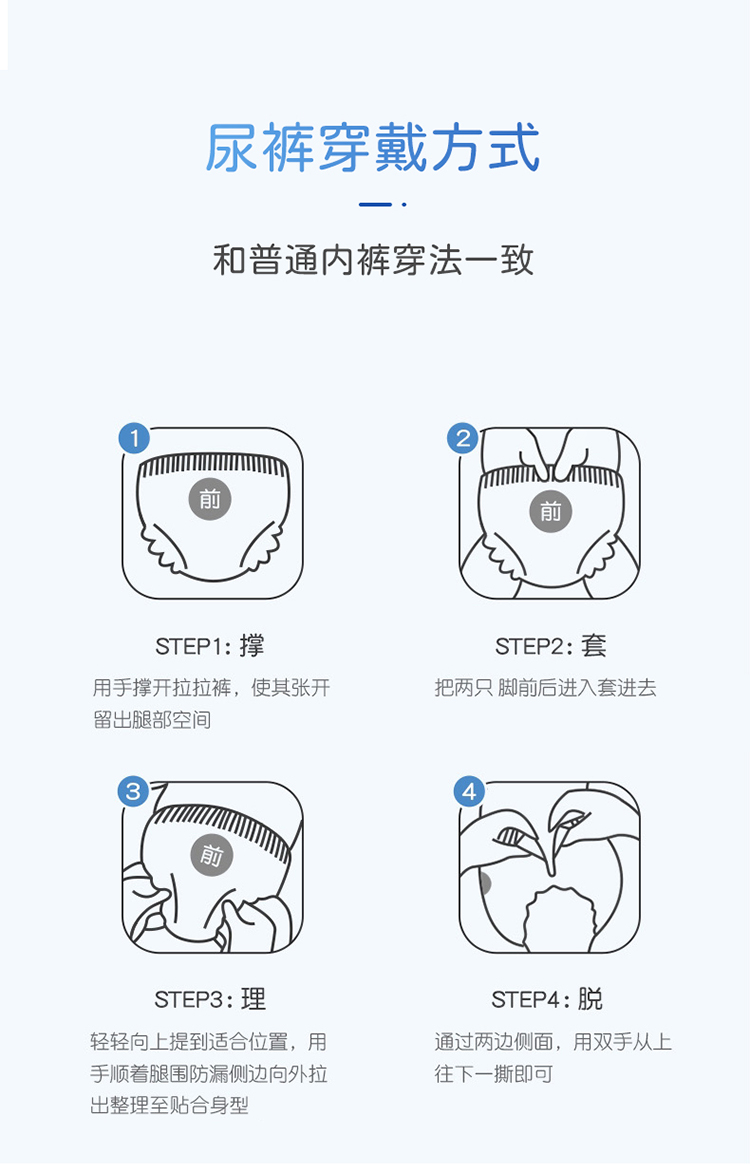 尿裤穿戴方式

和普通内裤穿法一致

1

前

STEP1：撑

用手撑开拉拉裤，使其张开留出腿部空间

2

前

STEP2：套

把两只 脚前后进入套进去

3

前

STEP3：理

轻轻向上提到适合位置，用手顺着腿围防漏侧边向外拉出整理至贴合身型

4

STEP4：脱

通过两边侧面，用双手从上往下一撕即可