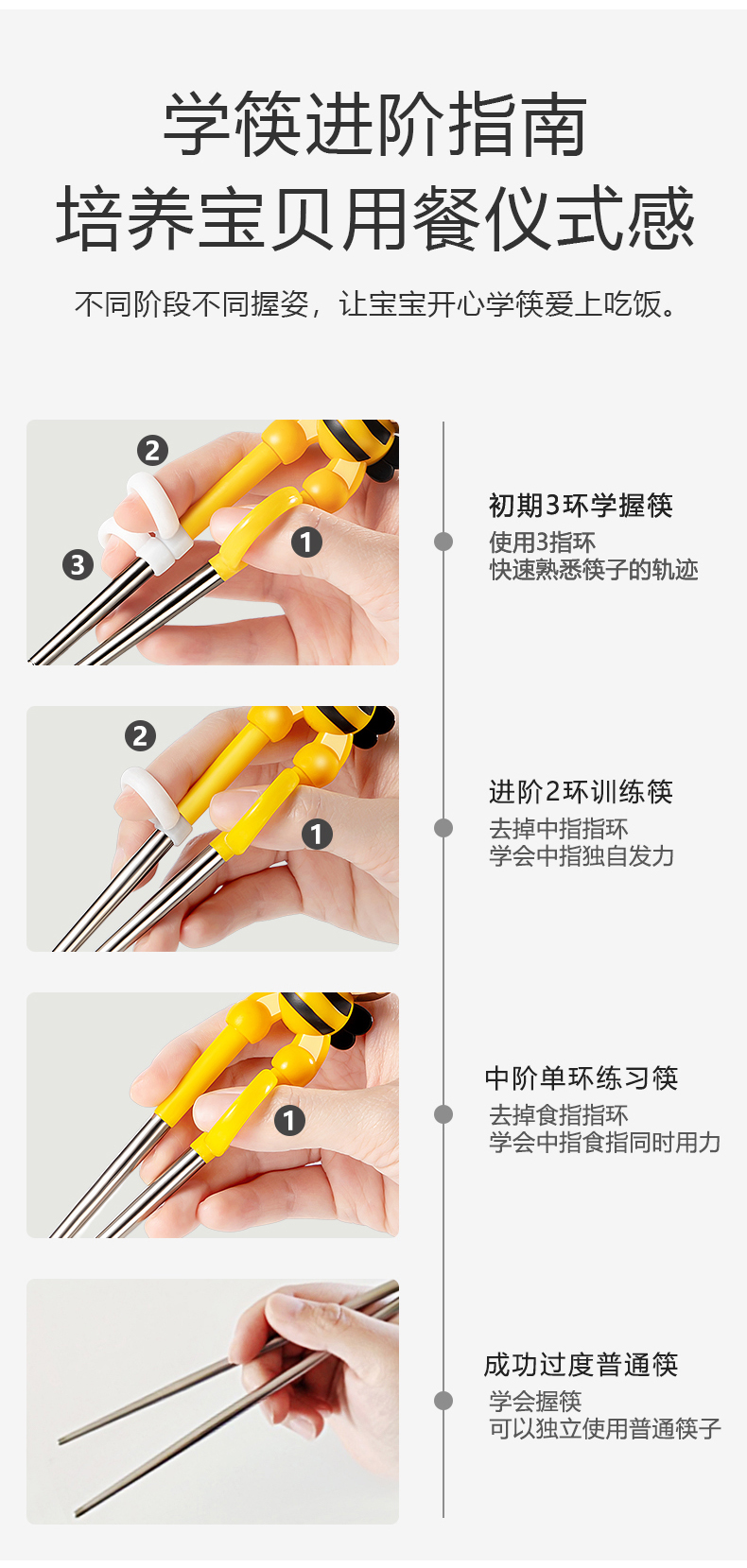 学筷进阶指南
培养宝贝用餐仪式感

不同阶段不同握姿，让宝宝开心学筷爱上吃饭。

2
3
1

初期3环学握筷
使用3指环
快速熟悉筷子的轨迹

2
1

进阶2环训练筷
去掉中指指环
学会中指独自发力

1

中阶单环练习筷
去掉食指指环
学会中指食指同时用力

成功过度普通筷
学会握筷
可以独立使用普通筷子