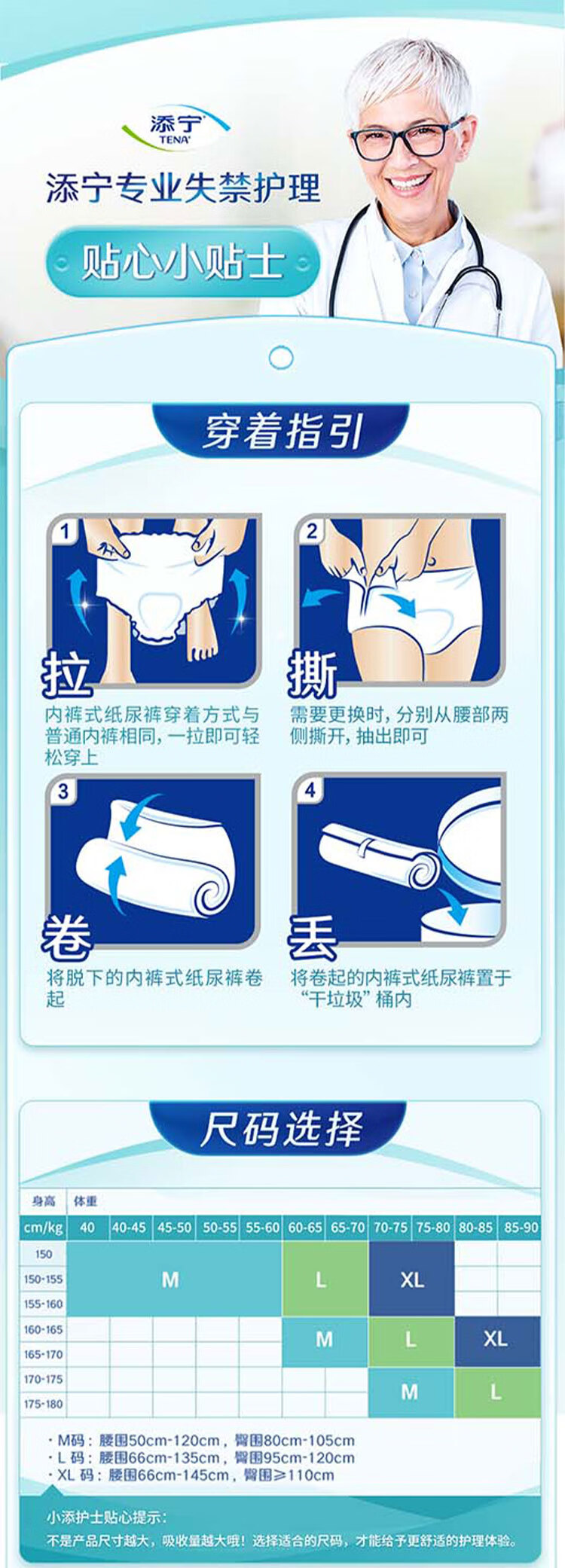 添宁
TENA

添宁专业失禁护理

贴心小贴士

穿着指引

1
拉
内裤式纸尿裤穿着方式与普通内裤相同，一拉即可轻松穿上

2
撕
需要更换时，分别从腰部两侧撕开，抽出即可

3
卷
将脱下的内裤式纸尿裤卷起

4
丢
将卷起的内裤式纸尿裤置于“干垃圾”桶内

尺码选择

| 身高 | 体重 | | | | | | | | | | |
|---|---|---|---|---|---|---|---|---|---|---|---|
| cm/kg | 40 | 40-45 | 45-50 | 50-55 | 55-60 | 60-65 | 65-70 | 70-75 | 75-80 | 80-85 | 85-90 |
| 150 | M | M | M | M | M | L | L | XL | XL | | |
| 150-155 | M | M | M | M | M | L | L | XL | XL | | |
| 155-160 | M | M | M | M | M | L | L | XL | XL | | |
| 160-165 | | | | | | M | M | L | L | XL | XL |
| 165-170 | | | | | | M | M | L | L | XL | XL |
| 170-175 | | | | | | | | M | M | L | L |
| 175-180 | | | | | | | | M | M | L | L |

· M码：腰围50cm-120cm，臀围80cm-105cm
· L 码：腰围66cm-135cm，臀围95cm-120cm
· XL 码：腰围66cm-145cm，臀围≥110cm

小添护士贴心提示：
不是产品尺寸越大，吸收量越大哦！选择适合的尺码，才能给予更舒适的护理体验。