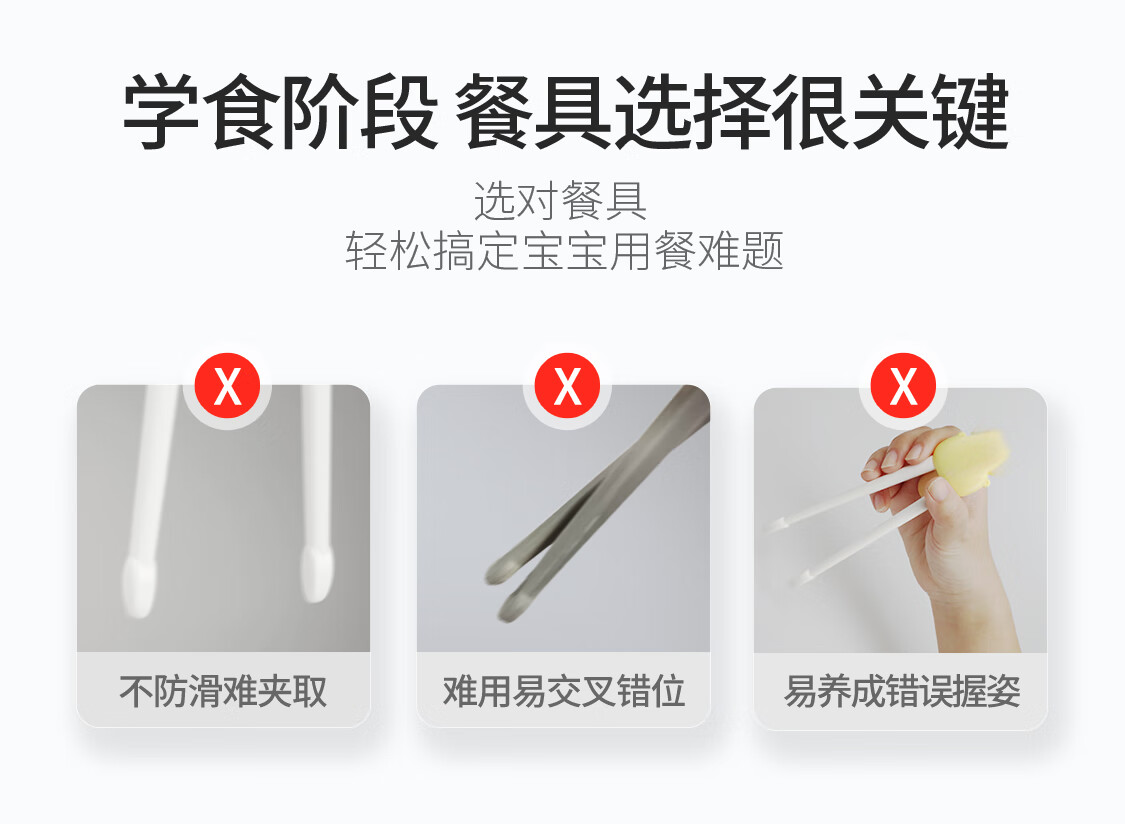 学食阶段 餐具选择很关键

选对餐具
轻松搞定宝宝用餐难题

X

不防滑难夹取

X

难用易交叉错位

X

易养成错误握姿