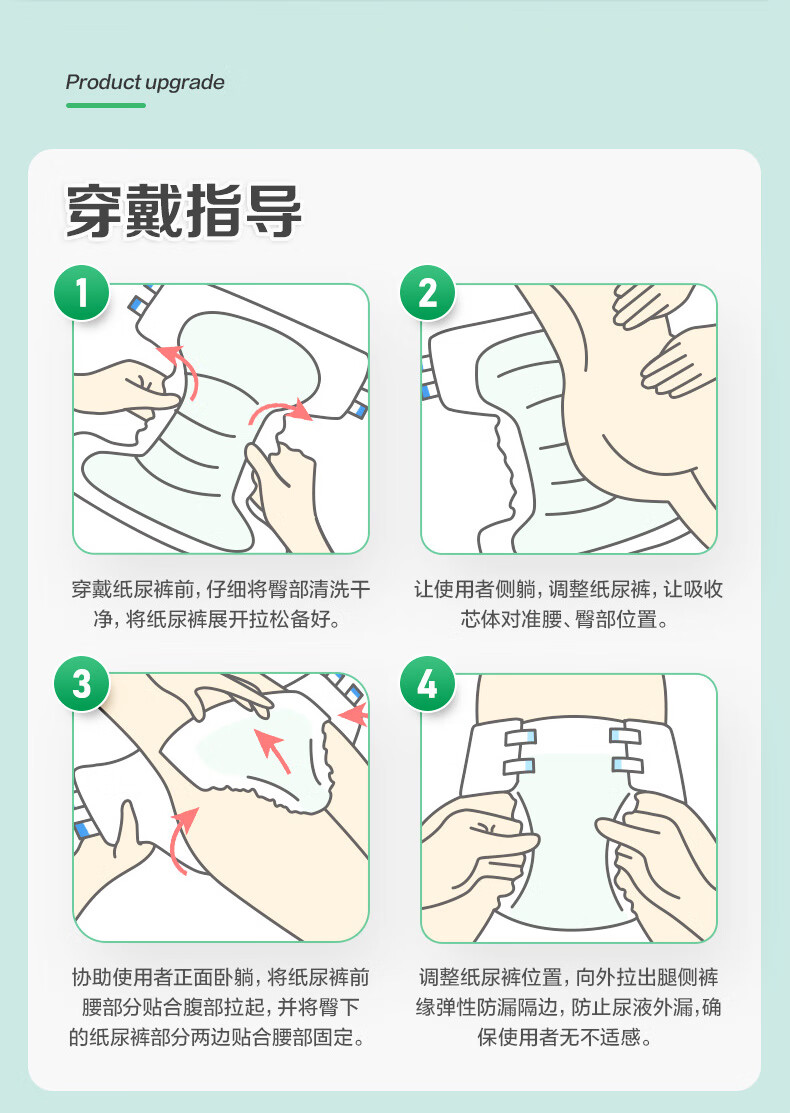 Product upgrade

穿戴指导

1

穿戴纸尿裤前，仔细将臀部清洗干净，将纸尿裤展开拉松备好。

2

让使用者侧躺，调整纸尿裤，让吸收芯体对准腰、臀部位置。

3

协助使用者正面卧躺，将纸尿裤前腰部分贴合腹部拉起，并将臀下的纸尿裤部分两边贴合腰部固定。

4

调整纸尿裤位置，向外拉出腿侧裤缘弹性防漏隔边，防止尿液外漏，确保使用者无不适感。