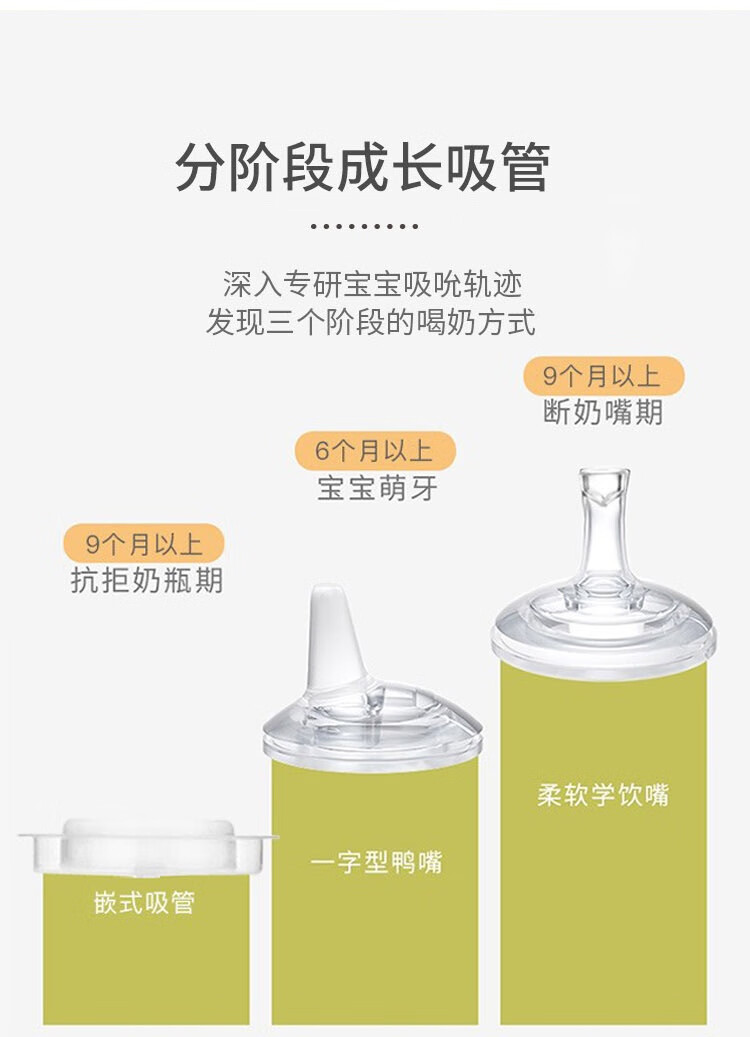 分阶段成长吸管

深入专研宝宝吸吮轨迹
发现三个阶段的喝奶方式

9个月以上
抗拒奶瓶期

6个月以上
宝宝萌牙

9个月以上
断奶嘴期

嵌式吸管

一字型鸭嘴

柔软学饮嘴