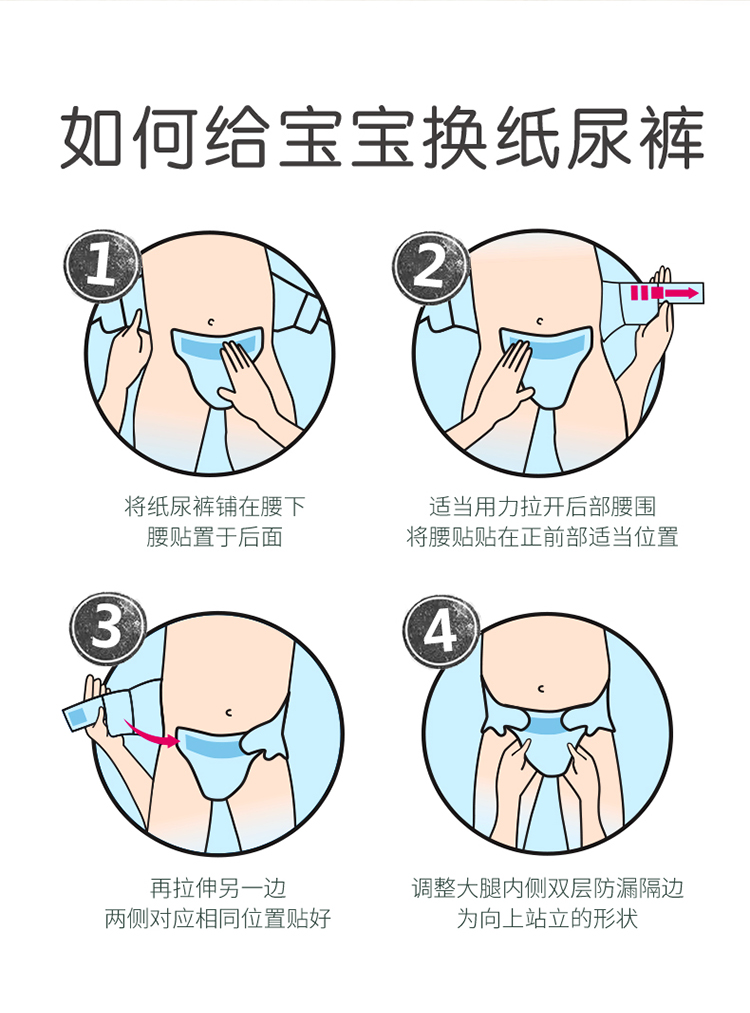 如何给宝宝换纸尿裤

1

将纸尿裤铺在腰下
腰贴置于后面

2

适当用力拉开后部腰围
将腰贴贴在正前部适当位置

3

再拉伸另一边
两侧对应相同位置贴好

4

调整大腿内侧双层防漏隔边
为向上站立的形状