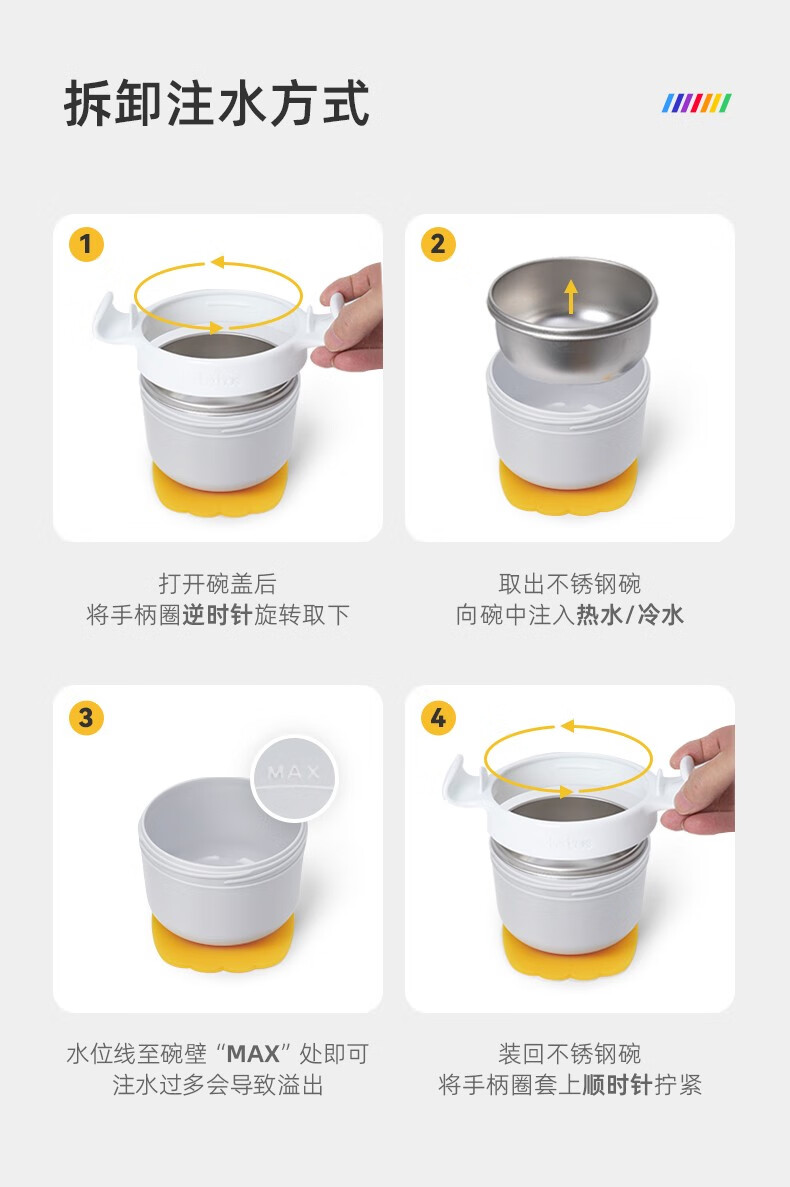 拆卸注水方式

1

打开碗盖后
将手柄圈逆时针旋转取下

2

取出不锈钢碗
向碗中注入热水/冷水

3

MAX

水位线至碗壁“MAX”处即可
注水过多会导致溢出

4

装回不锈钢碗
将手柄圈套上顺时针拧紧