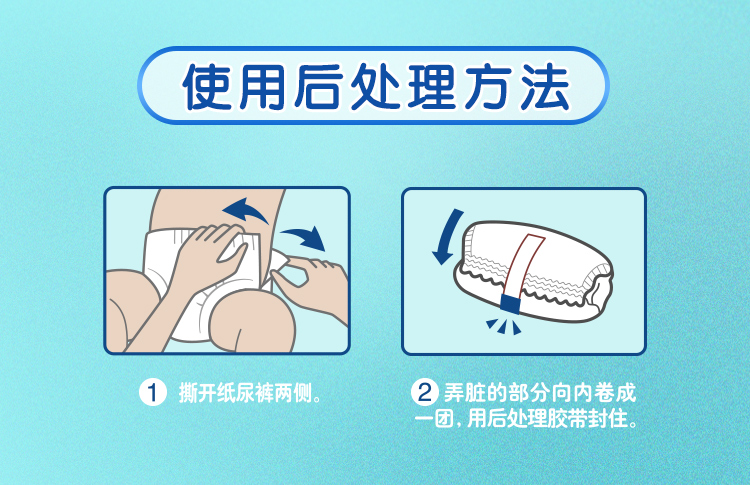 使用后处理方法

1 撕开纸尿裤两侧。

2 弄脏的部分向内卷成一团，用后处理胶带封住。