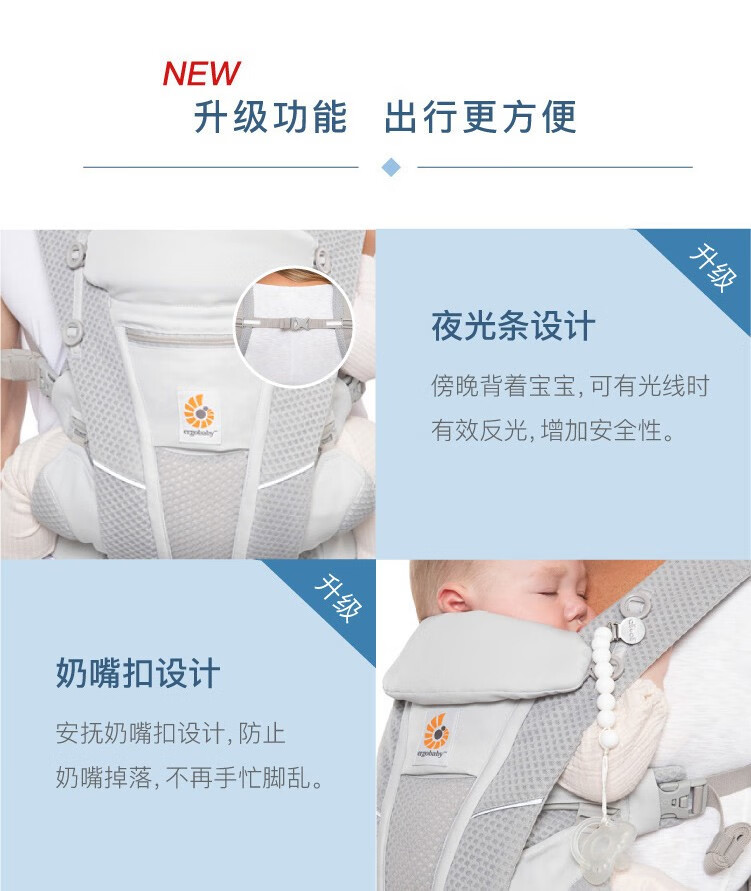 NEW
升级功能 出行更方便

ergobaby

升级

夜光条设计

傍晚背着宝宝，可有光线时有效反光，增加安全性。

升级

奶嘴扣设计

安抚奶嘴扣设计，防止奶嘴掉落，不再手忙脚乱。

ergobaby