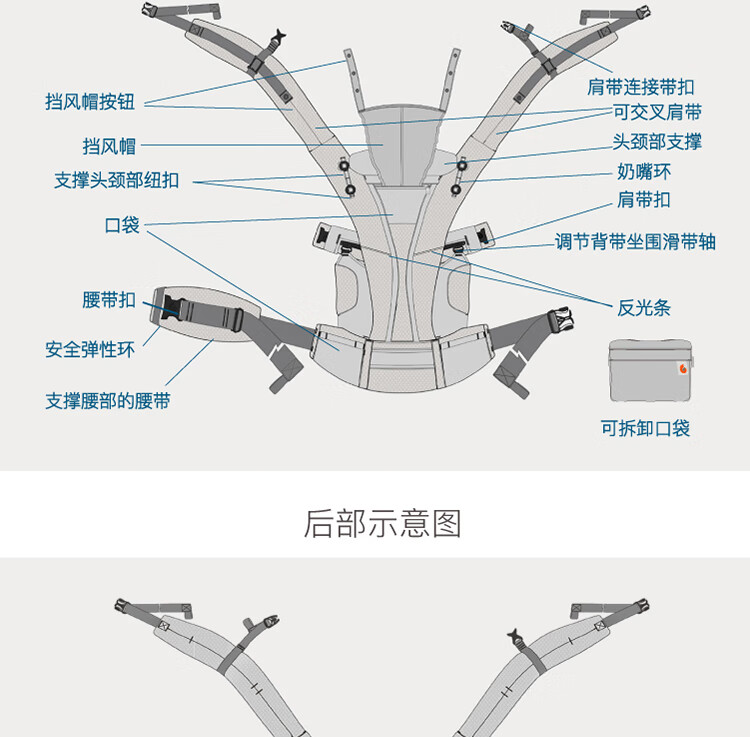 挡风帽按钮

挡风帽

支撑头颈部纽扣

口袋

腰带扣

安全弹性环

支撑腰部的腰带

肩带连接带扣

可交叉肩带

头颈部支撑

奶嘴环

肩带扣

调节背带坐围滑带轴

反光条

可拆卸口袋

后部示意图