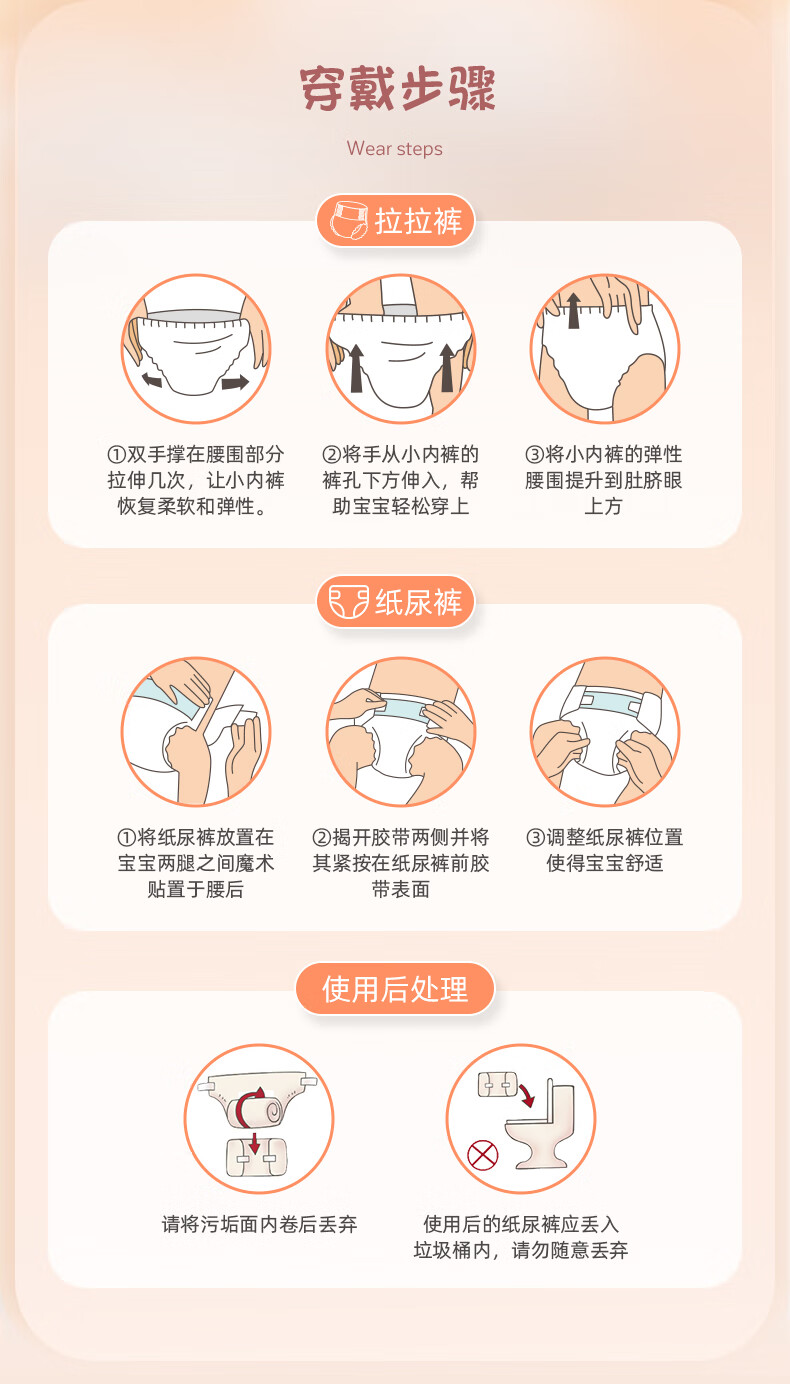 穿戴步骤

Wear steps

拉拉裤

①双手撑在腰围部分拉伸几次，让小内裤恢复柔软和弹性。

②将手从小内裤的裤孔下方伸入，帮助宝宝轻松穿上

③将小内裤的弹性腰围提升到肚脐眼上方

纸尿裤

①将纸尿裤放置在宝宝两腿之间魔术贴置于腰后

②揭开胶带两侧并将其紧按在纸尿裤前胶带表面

③调整纸尿裤位置使得宝宝舒适

使用后处理

请将污垢面内卷后丢弃

使用后的纸尿裤应丢入垃圾桶内，请勿随意丢弃