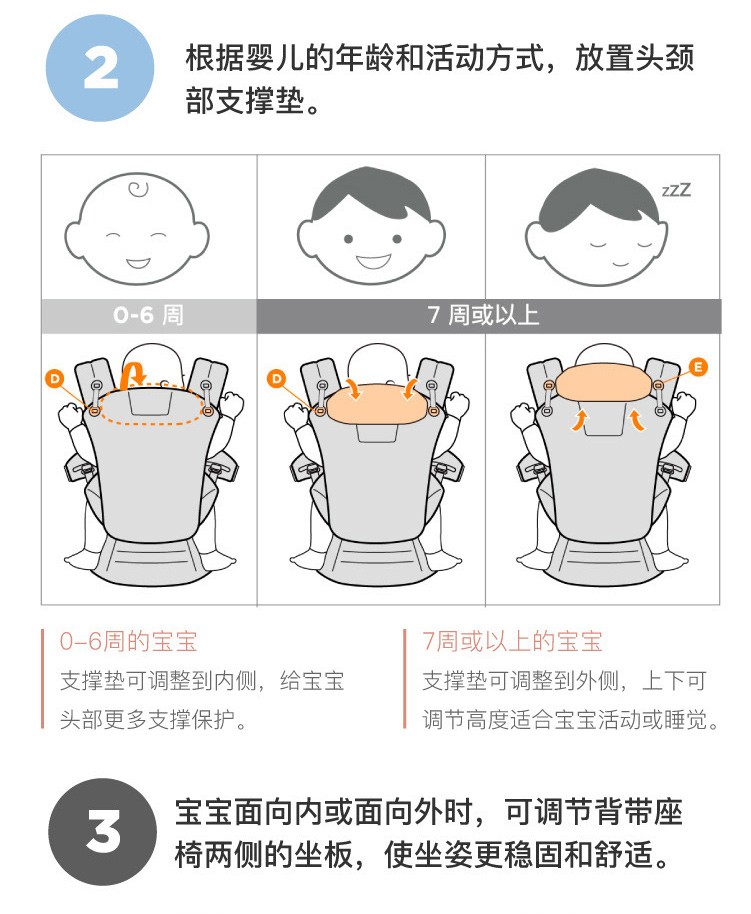 2

根据婴儿的年龄和活动方式，放置头颈部支撑垫。

zZZ

0-6 周

7 周或以上

D

D

E

0–6周的宝宝
支撑垫可调整到内侧，给宝宝头部更多支撑保护。

7周或以上的宝宝
支撑垫可调整到外侧，上下可调节高度适合宝宝活动或睡觉。

3

宝宝面向内或面向外时，可调节背带座椅两侧的坐板，使坐姿更稳固和舒适。