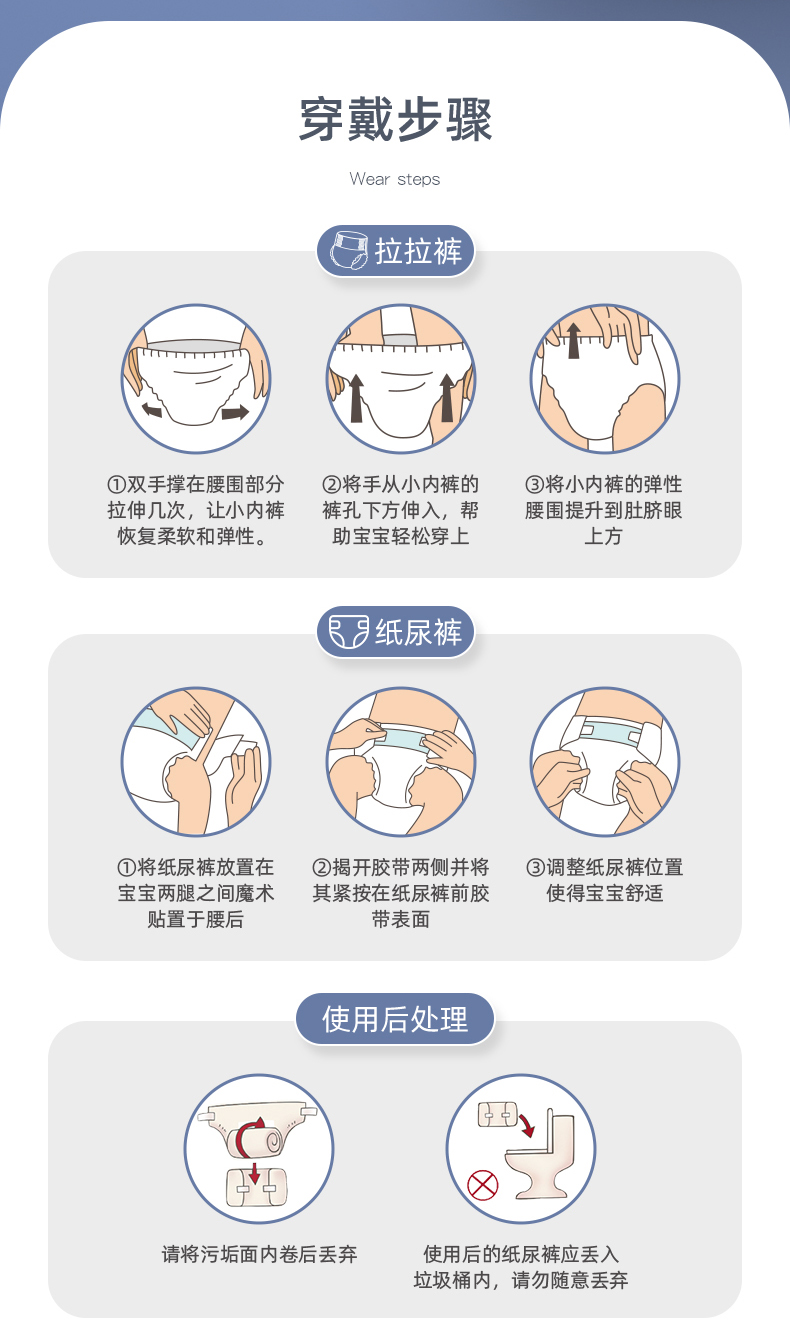 穿戴步骤

Wear steps

拉拉裤

①双手撑在腰围部分拉伸几次，让小内裤恢复柔软和弹性。

②将手从小内裤的裤孔下方伸入，帮助宝宝轻松穿上

③将小内裤的弹性腰围提升到肚脐眼上方

纸尿裤

①将纸尿裤放置在宝宝两腿之间魔术贴置于腰后

②揭开胶带两侧并将其紧按在纸尿裤前胶带表面

③调整纸尿裤位置使得宝宝舒适

使用后处理

请将污垢面内卷后丢弃

使用后的纸尿裤应丢入垃圾桶内，请勿随意丢弃